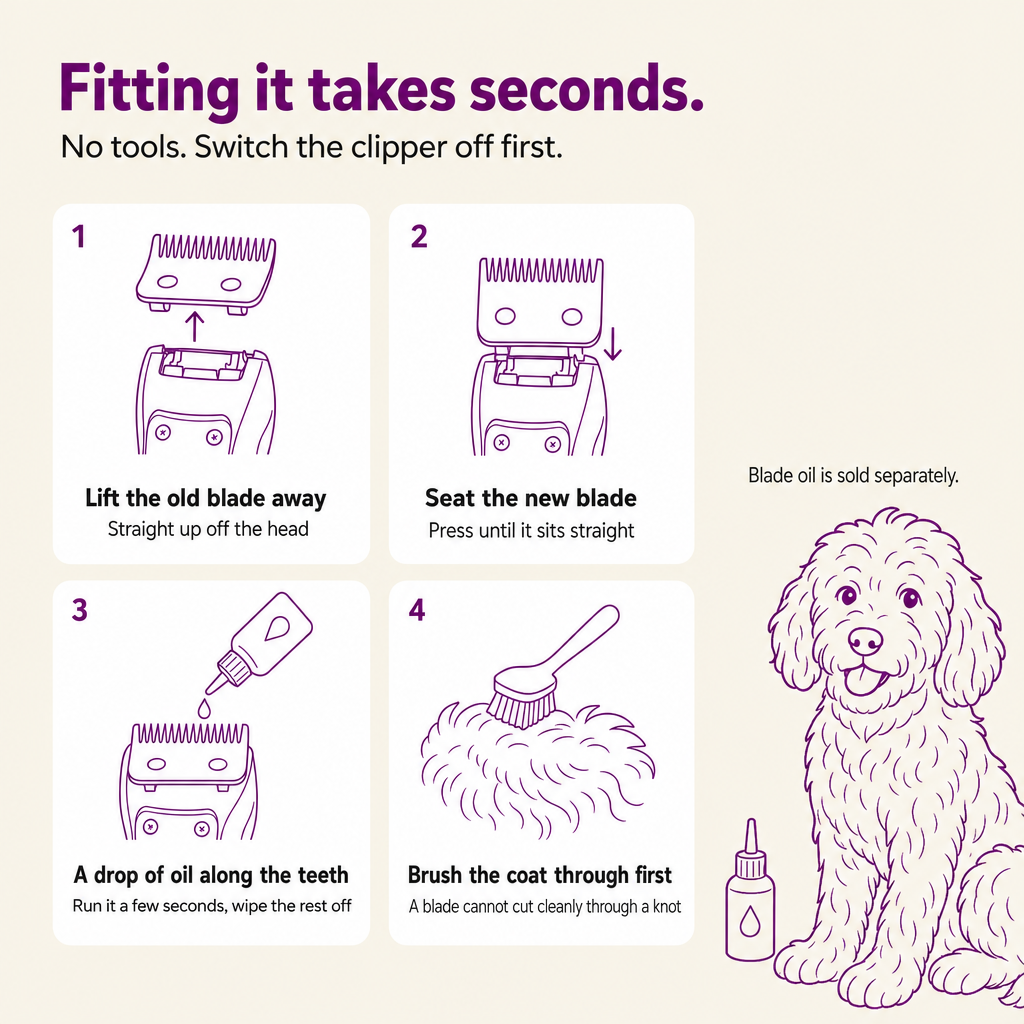 Fitting it takes seconds.
No tools. Switch the clipper off first.

1
Lift the old blade away
Straight up off the head

2
Seat the new blade
Press until it sits straight

3
A drop of oil along the teeth
Run it a few seconds, wipe the rest off

4
Brush the coat through first
A blade cannot cut cleanly through a knot

Blade oil is sold separately.